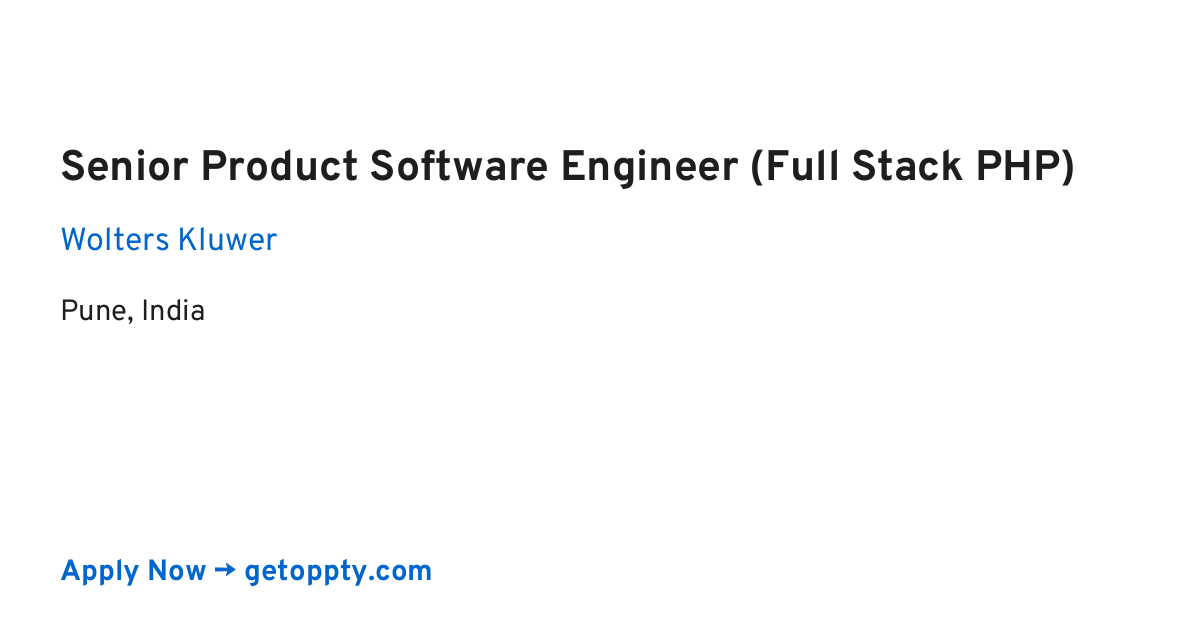 Senior Product Software Engineer (Full Stack PHP)

Wolters Kluwer

Pune, India

Apply Now → getoppty.com